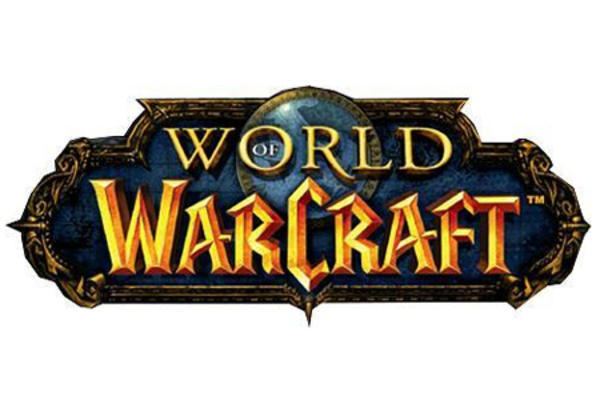 WORLD OF WARCRAFT™